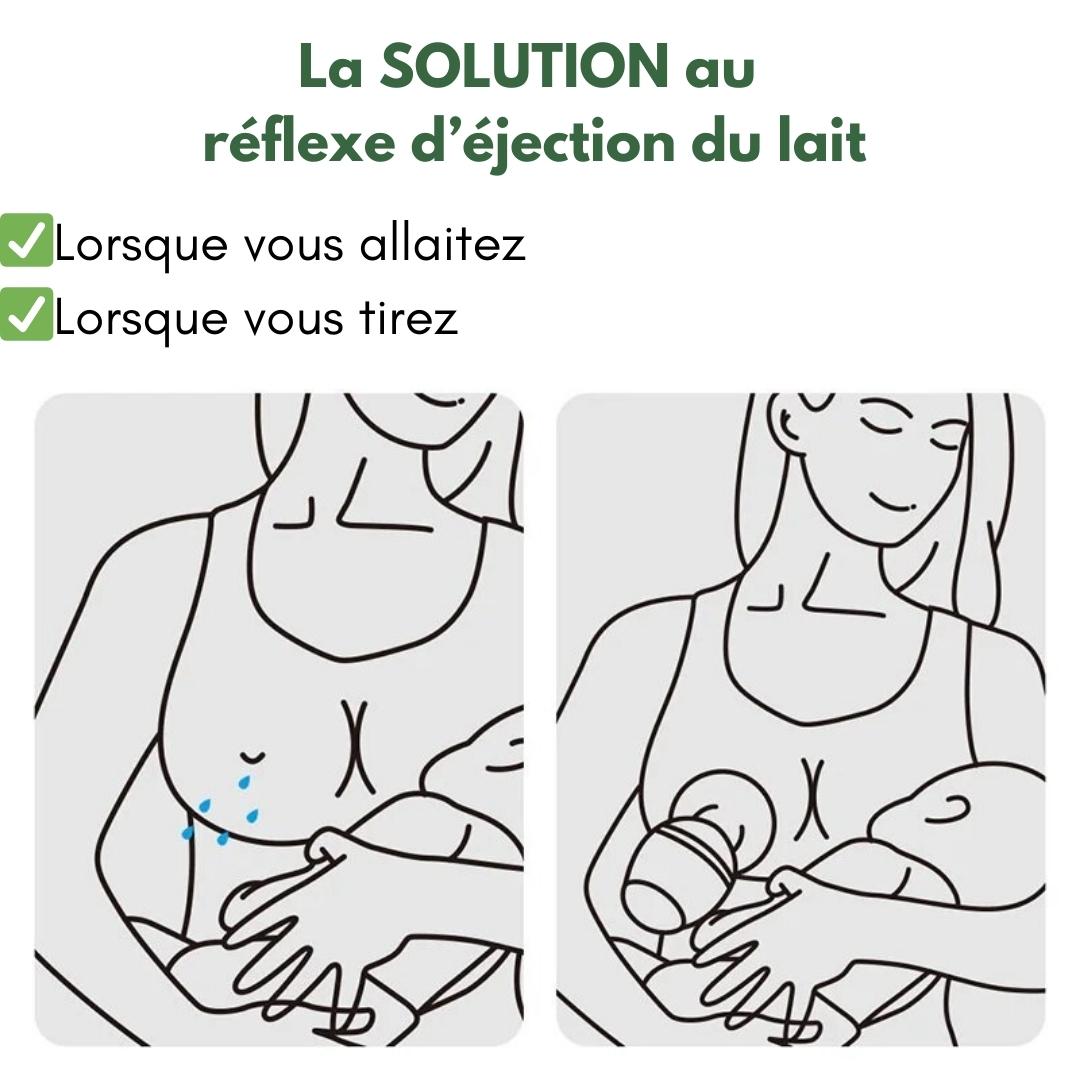 La SOLUTION au réflexe d'éjection du lait

✅Lorsque vous allaitez
✅Lorsque vous tirez