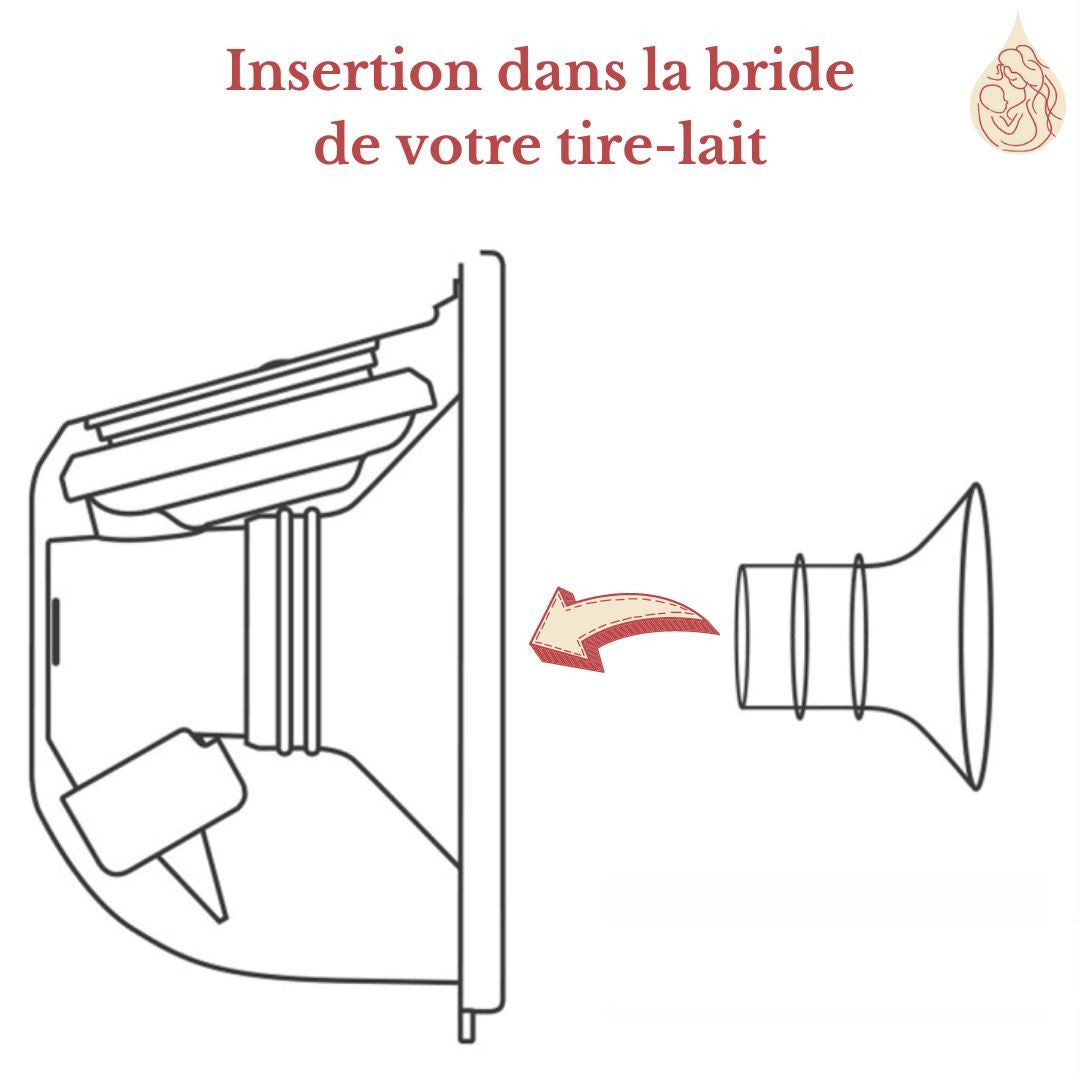 Insertion dans la bride de votre tire-lait